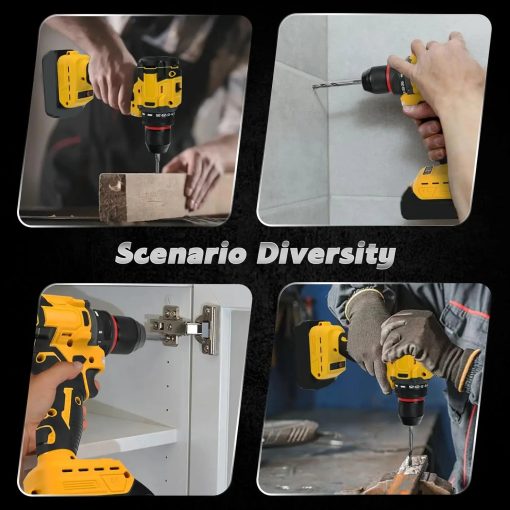 Scenario Diversity